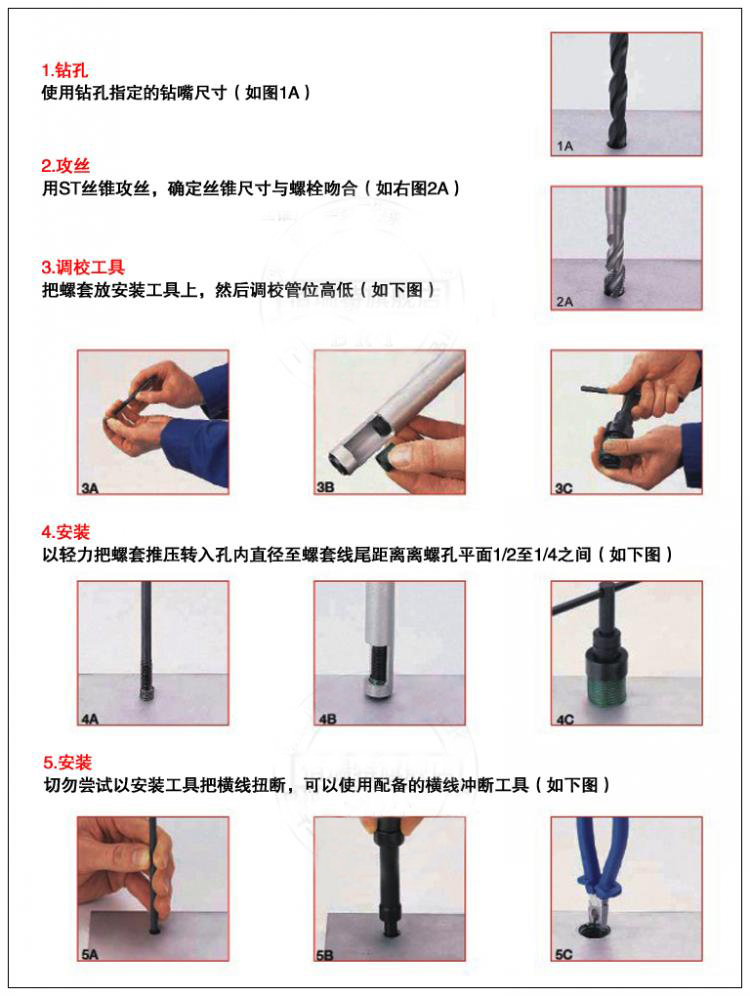 1.钻孔
使用钻孔指定的钻嘴尺寸（如图1A）

1A

2.攻丝
用ST丝锥攻丝，确定丝锥尺寸与螺栓吻合（如右图2A）

2A

3.调校工具
把螺套放安装工具上，然后调校管位高低（如下图）

3A

3B

3C

4.安装
以轻力把螺套推压转入孔内直径至螺套线尾距离离螺孔平面1/2至1/4之间（如下图）

4A

4B

4C

5.安装
切勿尝试以安装工具把横线扭断，可以使用配备的横线冲断工具（如下图）

5A

5B

5C